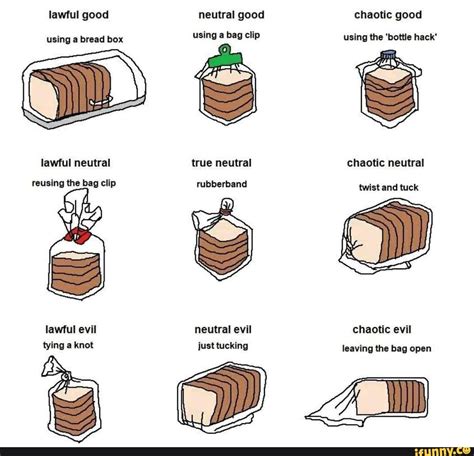 lawful good
using a bread box

neutral good
using a bag clip

chaotic good
using the 'bottle hack'

lawful neutral
reusing the bag clip

true neutral
rubberband

chaotic neutral
twist and tuck

lawful evil
tying a knot

neutral evil
just tucking

chaotic evil
leaving the bag open

ifunny.co