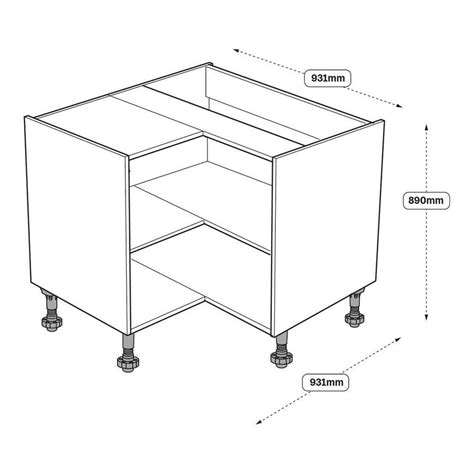 931mm

890mm

931mm