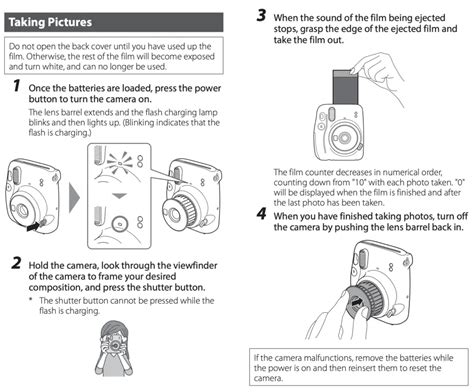 Taking Pictures

Do not open the back cover until you have used up the film. Otherwise, the rest of the film will become exposed and turn white, and can no longer be used.

1 Once the batteries are loaded, press the power button to turn the camera on.

The lens barrel extends and the flash charging lamp blinks and then lights up. (Blinking indicates that the flash is charging.)

2 Hold the camera, look through the viewfinder of the camera to frame your desired composition, and press the shutter button.

* The shutter button cannot be pressed while the flash is charging.

3 When the sound of the film being ejected stops, grasp the edge of the ejected film and take the film out.

The film counter decreases in numerical order, counting down from "10" with each photo taken. "0" will be displayed when the film is finished and after the last photo has been taken.

4 When you have finished taking photos, turn off the camera by pushing the lens barrel back in.

If the camera malfunctions, remove the batteries while the power is on and then reinsert them to reset the camera.