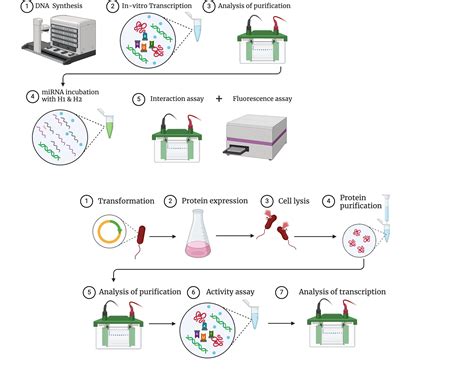 1 DNA Synthesis
2 In-vitro Transcription
3 Analysis of purification

4 miRNA incubation with H1 & H2
5 Interaction assay + Fluorescence assay

1 Transformation
2 Protein expression
3 Cell lysis
4 Protein purification

5 Analysis of purification
6 Activity assay
7 Analysis of transcription