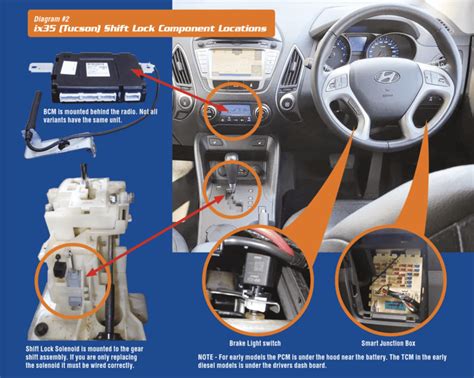 Diagram #2
ix35 (Tucson) Shift Lock Component Locations

BCM is mounted behind the radio. Not all variants have the same unit.

Shift Lock Solenoid is mounted to the gear shift assembly. If you are only replacing the solenoid it must be wired correctly.

Brake Light switch

Smart Junction Box

NOTE - For early models the PCM is under the hood near the battery. The TCM in the early diesel models is under the drivers dash board.