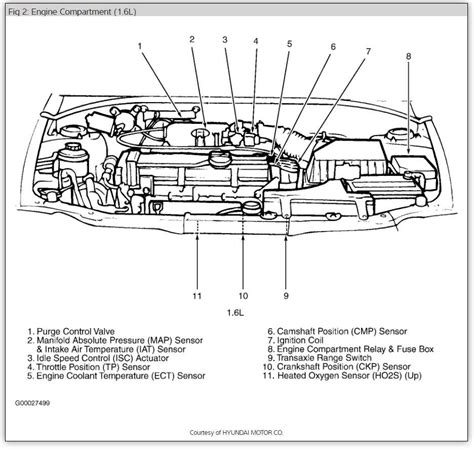 Fig 2: Engine Compartment (1.6L)

1
2
3
4
5
6
7
8

11
10
9

1.6L

1. Purge Control Valve
2. Manifold Absolute Pressure (MAP) Sensor & Intake Air Temperature (IAT) Sensor
3. Idle Speed Control (ISC) Actuator
4. Throttle Position (TP) Sensor
5. Engine Coolant Temperature (ECT) Sensor

6. Camshaft Position (CMP) Sensor
7. Ignition Coil
8. Engine Compartment Relay & Fuse Box
9. Transaxle Range Switch
10. Crankshaft Position (CKP) Sensor
11. Heated Oxygen Sensor (HO2S) (Up)

G00027499

Courtesy of HYUNDAI MOTOR CO.