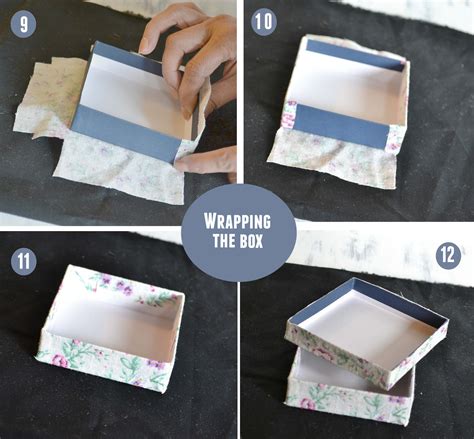 9

10

WRAPPING THE BOX

11

12