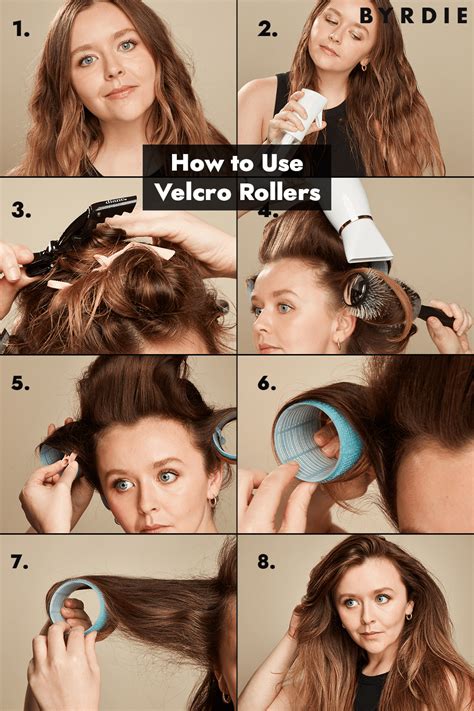 1.

2.

BYRDIE

How to Use Velcro Rollers

3.

4.

5.

6.

7.

8.