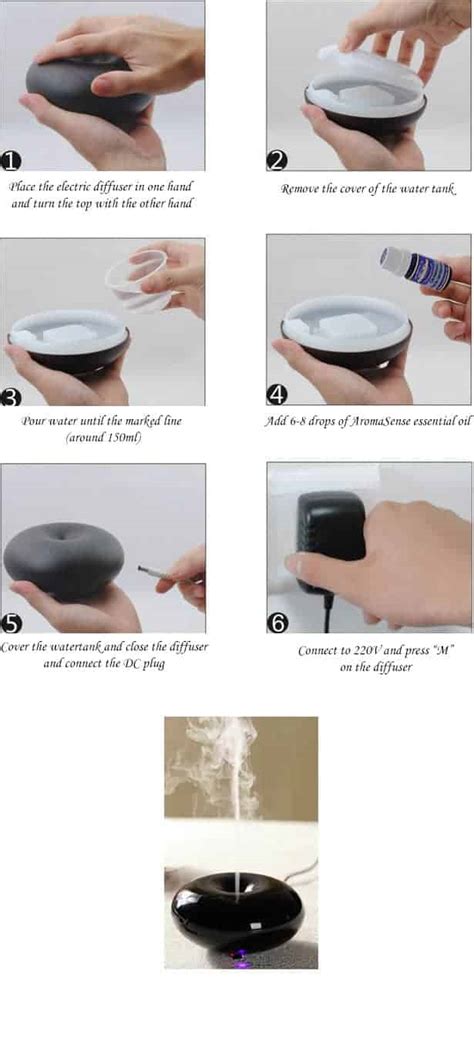 1
Place the electric diffuser in one hand and turn the top with the other hand

2
Remove the cover of the water tank

3
Pour water until the marked line (around 150ml)

4
Add 6-8 drops of AromaSense essential oil

5
Cover the watertank and close the diffuser and connect the DC plug

6
Connect to 220V and press "M" on the diffuser