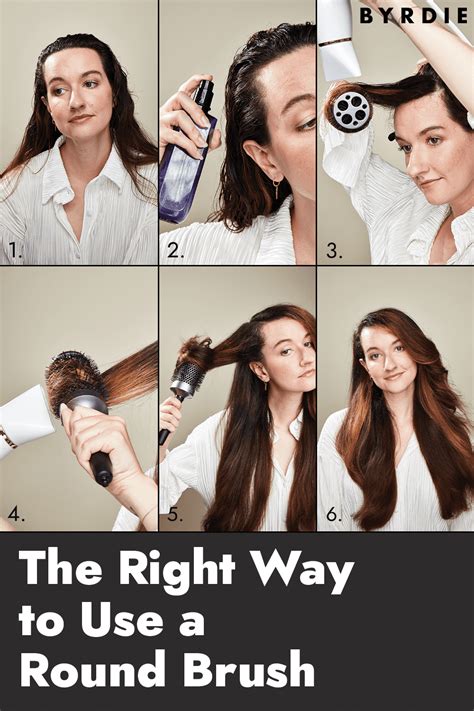 BYRDIE

1.

2.

3.

4.

5.

6.

The Right Way to Use a Round Brush