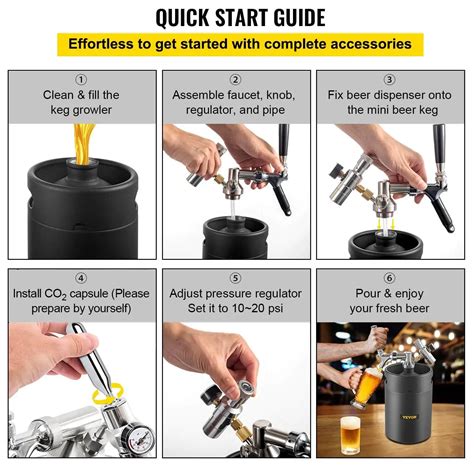 QUICK START GUIDE

Effortless to get started with complete accessories

①
Clean & fill the keg growler

②
Assemble faucet, knob, regulator, and pipe

③
Fix beer dispenser onto the mini beer keg

④
Install $CO_2$ capsule (Please prepare by yourself)

⑤
Adjust pressure regulator Set it to 10~20 psi

⑥
Pour & enjoy your fresh beer

VEVOR