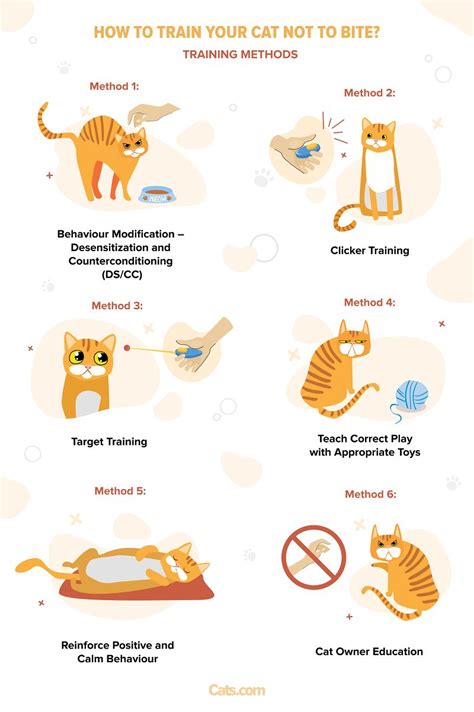 HOW TO TRAIN YOUR CAT NOT TO BITE?

TRAINING METHODS

Method 1:

MEOW

Behaviour Modification – Desensitization and Counterconditioning (DS/CC)

Method 2:

Clicker Training

Method 3:

Target Training

Method 4:

Teach Correct Play with Appropriate Toys

Method 5:

Reinforce Positive and Calm Behaviour

Method 6:

Cat Owner Education

Cats.com