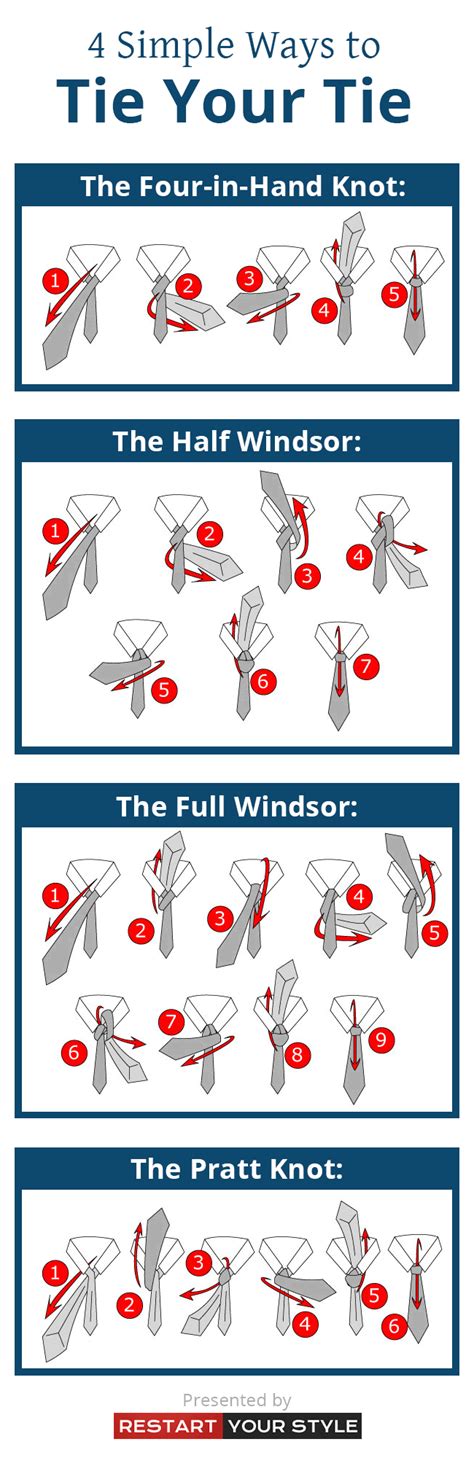 4 Simple Ways to
Tie Your Tie

The Four-in-Hand Knot:

1 2 3 4 5

The Half Windsor:

1 2 3 4
5 6 7

The Full Windsor:

1 2 3 4 5
6 7 8 9

The Pratt Knot:

1 2 3 4 5 6

Presented by
RESTART YOUR STYLE