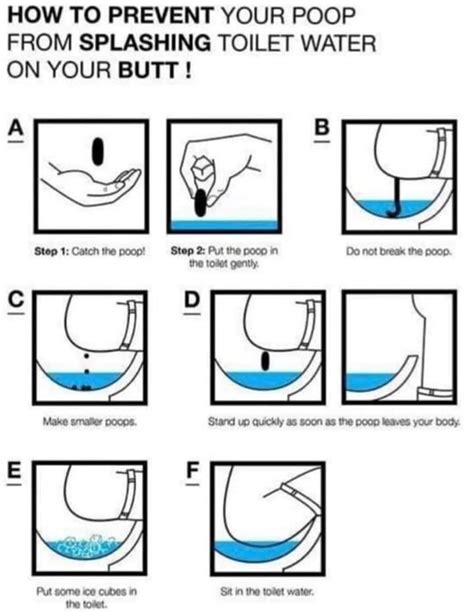 HOW TO PREVENT YOUR POOP FROM SPLASHING TOILET WATER ON YOUR BUTT !

A

Step 1: Catch the poop!

Step 2: Put the poop in the toilet gently.

B

Do not break the poop.

C

Make smaller poops.

D

Stand up quickly as soon as the poop leaves your body.

E

Put some ice cubes in the toilet.

F

Sit in the toilet water.