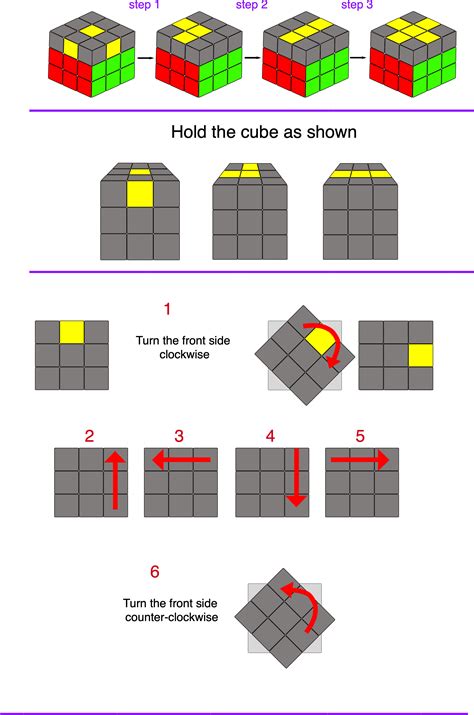 step 1 step 2 step 3

Hold the cube as shown

1

Turn the front side clockwise

2 3 4 5

6

Turn the front side counter-clockwise