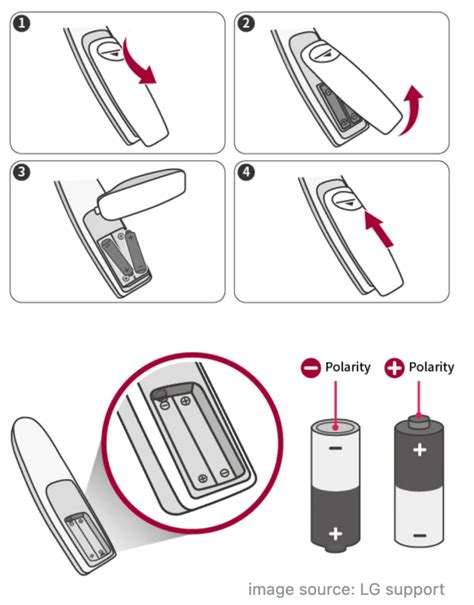 1

2

3

4

− Polarity
+ Polarity

−
+

+
−

image source: LG support