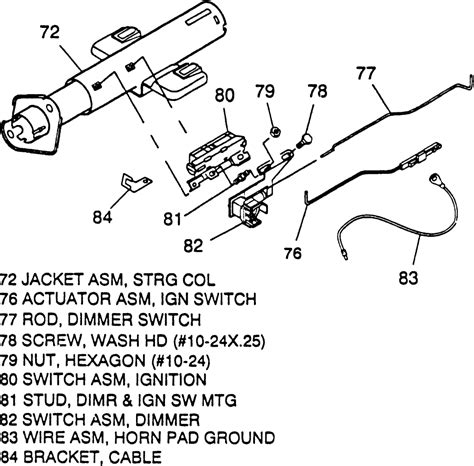 72

77

80

79

78

84

81

82

76

83

72 JACKET ASM, STRG COL
76 ACTUATOR ASM, IGN SWITCH
77 ROD, DIMMER SWITCH
78 SCREW, WASH HD (#10-24X.25)
79 NUT, HEXAGON (#10-24)
80 SWITCH ASM, IGNITION
81 STUD, DIMR & IGN SW MTG
82 SWITCH ASM, DIMMER
83 WIRE ASM, HORN PAD GROUND
84 BRACKET, CABLE