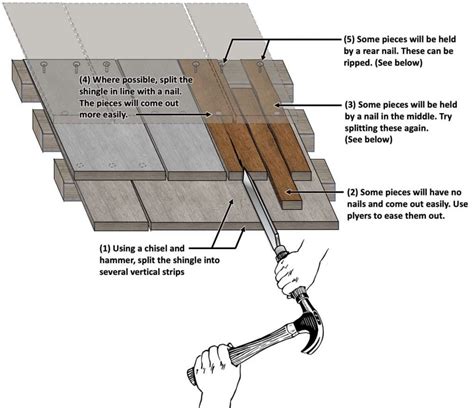 (5) Some pieces will be held by a rear nail. These can be ripped. (See below)

(4) Where possible, split the shingle in line with a nail. The pieces will come out more easily.

(3) Some pieces will be held by a nail in the middle. Try splitting these again. (See below)

(2) Some pieces will have no nails and come out easily. Use plyers to ease them out.

(1) Using a chisel and hammer, split the shingle into several vertical strips