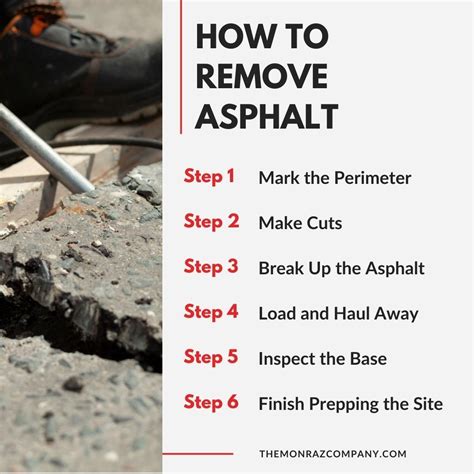 HOW TO REMOVE ASPHALT

Step 1 Mark the Perimeter

Step 2 Make Cuts

Step 3 Break Up the Asphalt

Step 4 Load and Haul Away

Step 5 Inspect the Base

Step 6 Finish Prepping the Site

THEMONRAZCOMPANY.COM