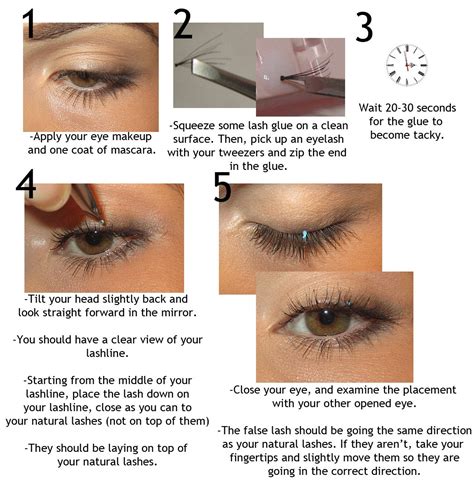 1

-Apply your eye makeup and one coat of mascara.

2

-Squeeze some lash glue on a clean surface. Then, pick up an eyelash with your tweezers and zip the end in the glue.

3

Wait 20-30 seconds for the glue to become tacky.

4

-Tilt your head slightly back and look straight forward in the mirror.

-You should have a clear view of your lashline.

-Starting from the middle of your lashline, place the lash down on your lashline, close as you can to your natural lashes (not on top of them)

-They should be laying on top of your natural lashes.

5

-Close your eye, and examine the placement with your other opened eye.

-The false lash should be going the same direction as your natural lashes. If they aren't, take your fingertips and slightly move them so they are going in the correct direction.