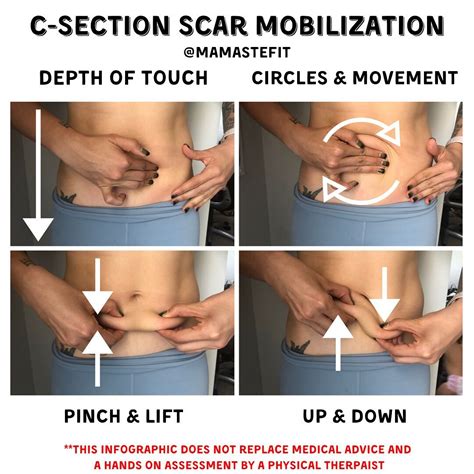 C-SECTION SCAR MOBILIZATION
@MAMASTEFIT

DEPTH OF TOUCH

CIRCLES & MOVEMENT

PINCH & LIFT

UP & DOWN

**THIS INFOGRAPHIC DOES NOT REPLACE MEDICAL ADVICE AND A HANDS ON ASSESSMENT BY A PHYSICAL THERPAIST