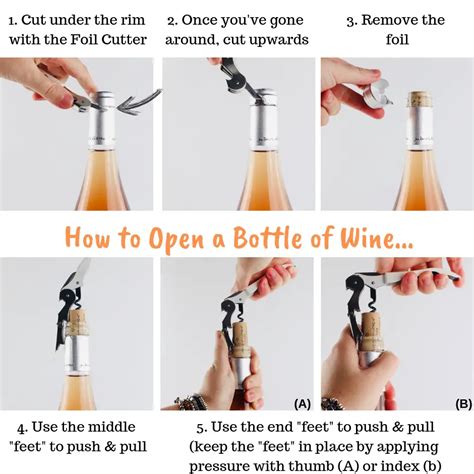 1. Cut under the rim with the Foil Cutter

2. Once you've gone around, cut upwards

3. Remove the foil

How to Open a Bottle of Wine...

(A)

(B)

4. Use the middle "feet" to push & pull

5. Use the end "feet" to push & pull (keep the "feet" in place by applying pressure with thumb (A) or index (b)