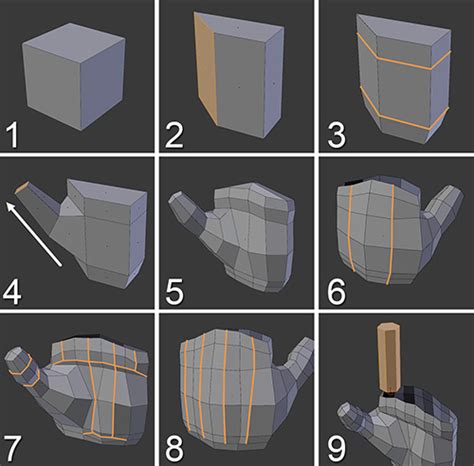 1
2
3
4
5
6
7
8
9