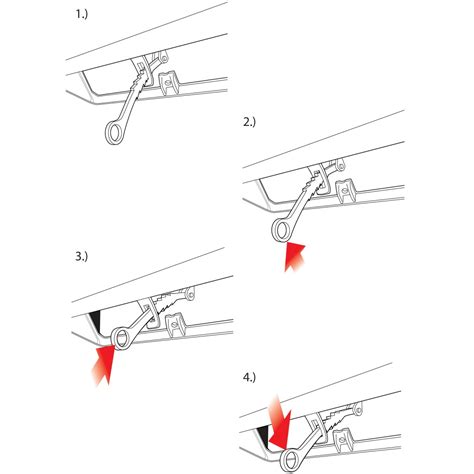 1.)

2.)

3.)

4.)