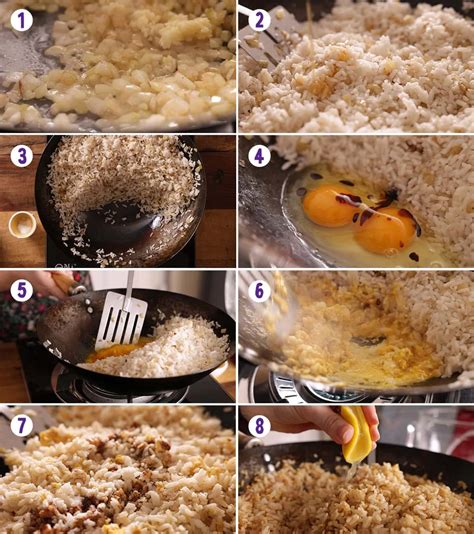 1
2
3
4
5
6
7
8