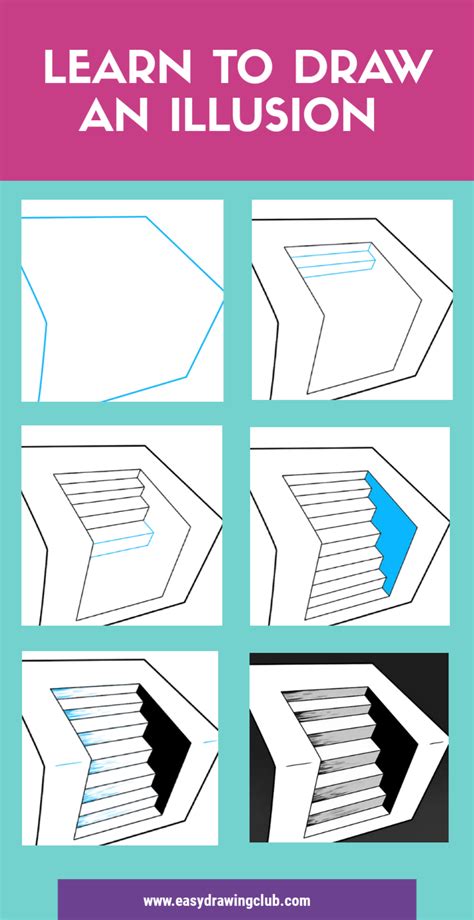 LEARN TO DRAW AN ILLUSION

www.easydrawingclub.com