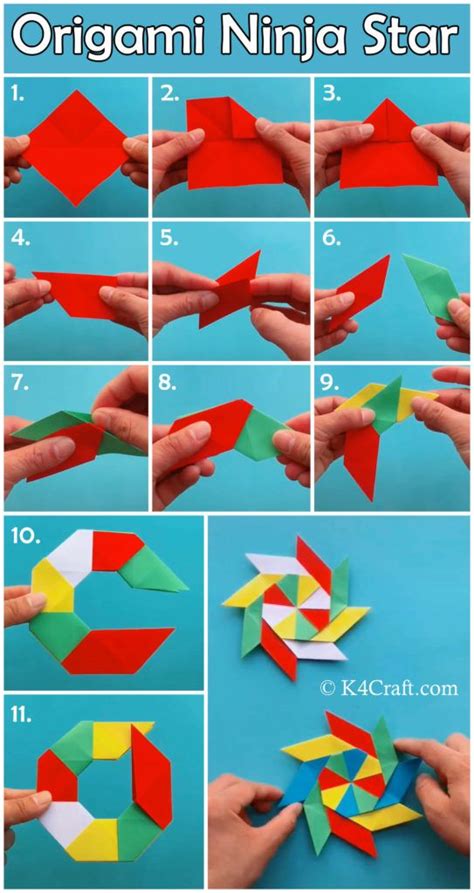 Origami Ninja Star

1.

2.

3.

4.

5.

6.

7.

8.

9.

10.

11.

© K4Craft.com