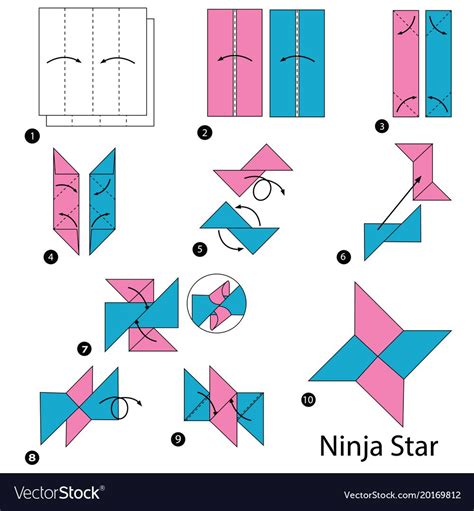 1

2

3

4

5

6

7

8

9

10

Ninja Star

VectorStock®

VectorStock.com/20169812