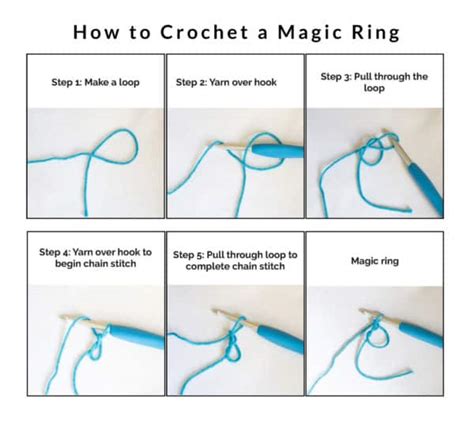 How to Crochet a Magic Ring

Step 1: Make a loop

Step 2: Yarn over hook

Step 3: Pull through the loop

Step 4: Yarn over hook to begin chain stitch

Step 5: Pull through loop to complete chain stitch

Magic ring