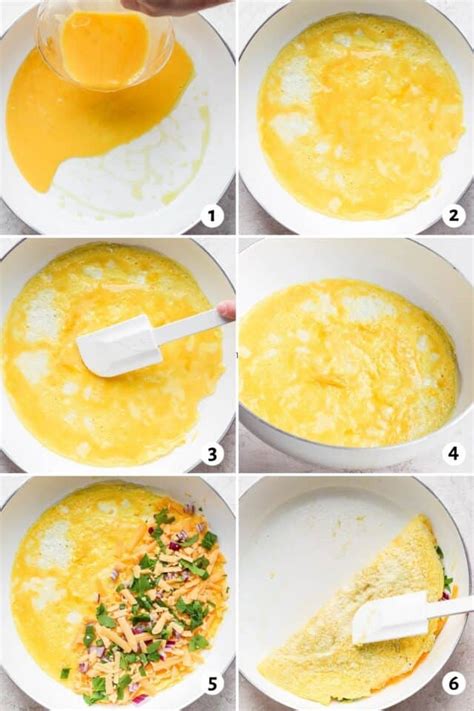 1
2
3
4
5
6