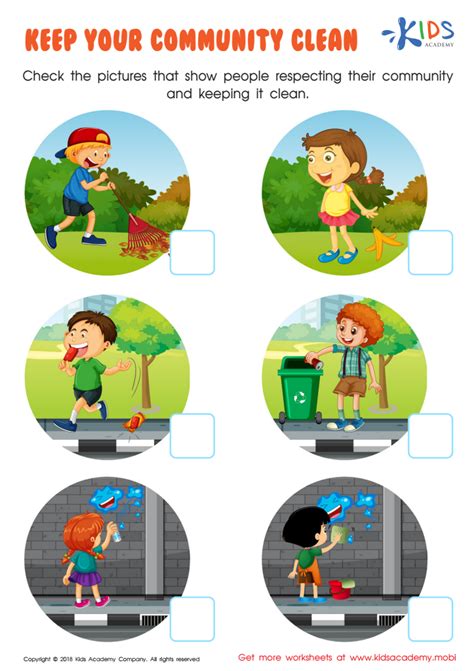 KEEP YOUR COMMUNITY CLEAN

KIDS ACADEMY

Check the pictures that show people respecting their community and keeping it clean.

Copyright © 2018 Kids Academy Company. All rights reserved

Get more worksheets at www.kidsacademy.mobi