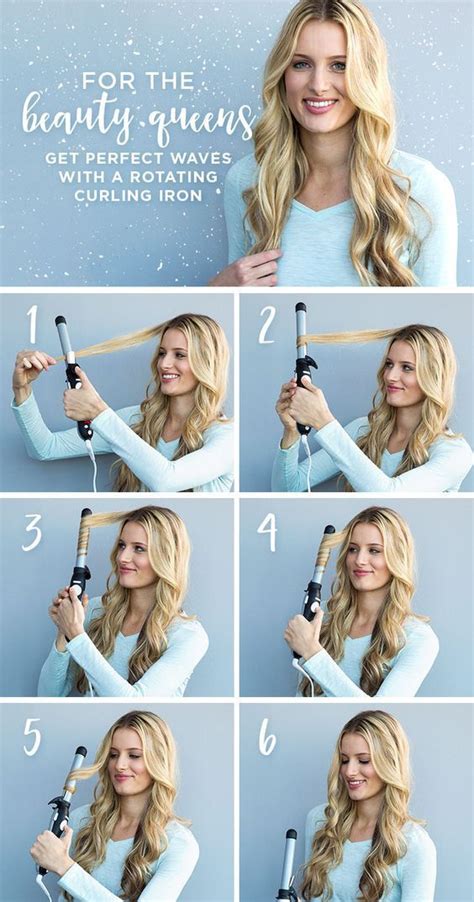 FOR THE
beauty queens
GET PERFECT WAVES WITH A ROTATING CURLING IRON

1

2

3

4

5

6