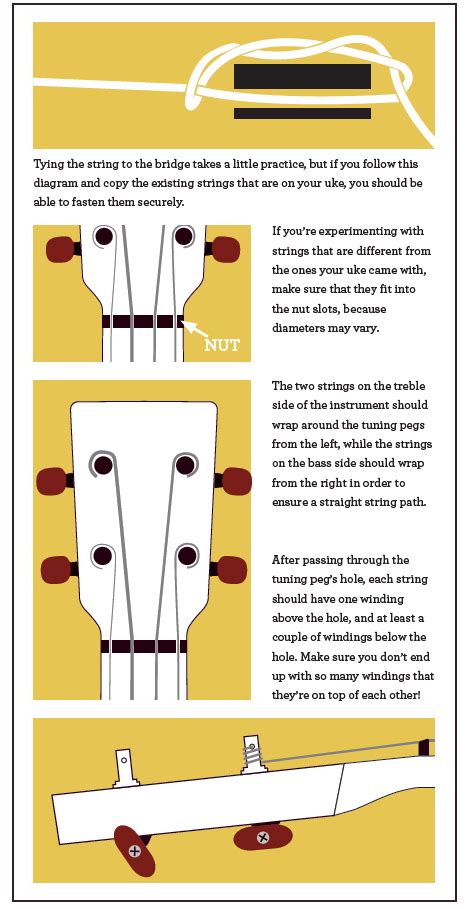 Tying the string to the bridge takes a little practice, but if you follow this diagram and copy the existing strings that are on your uke, you should be able to fasten them securely.

NUT

If you're experimenting with strings that are different from the ones your uke came with, make sure that they fit into the nut slots, because diameters may vary.

The two strings on the treble side of the instrument should wrap around the tuning pegs from the left, while the strings on the bass side should wrap from the right in order to ensure a straight string path.

After passing through the tuning peg's hole, each string should have one winding above the hole, and at least a couple of windings below the hole. Make sure you don't end up with so many windings that they're on top of each other!