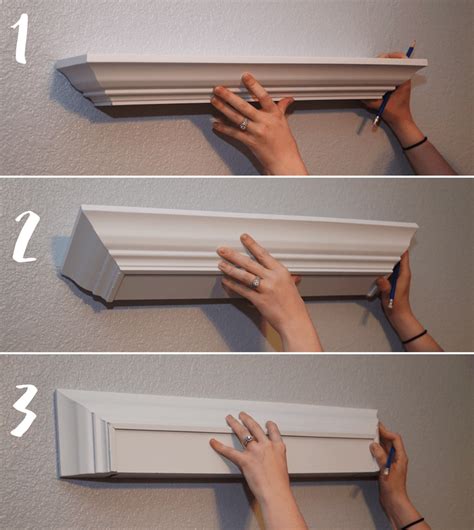 1

2

3