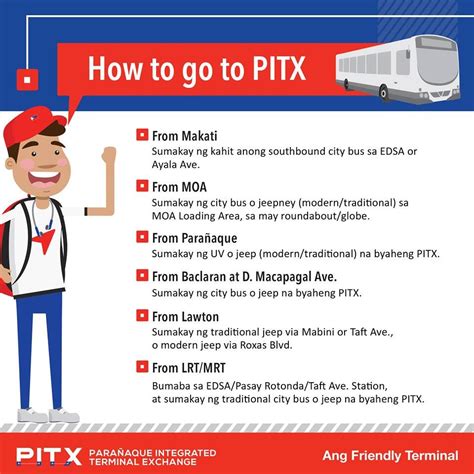 How to go to PITX

From Makati
Sumakay ng kahit anong southbound city bus sa EDSA or Ayala Ave.

From MOA
Sumakay ng city bus o jeepney (modern/traditional) sa MOA Loading Area, sa may roundabout/globe.

From Parañaque
Sumakay ng UV o jeep (modern/traditional) na byaheng PITX.

From Baclaran at D. Macapagal Ave.
Sumakay ng city bus o jeep na byaheng PITX.

From Lawton
Sumakay ng traditional jeep via Mabini or Taft Ave., o modern jeep via Roxas Blvd.

From LRT/MRT
Bumaba sa EDSA/Pasay Rotonda/Taft Ave. Station, at sumakay ng traditional city bus o jeep na byaheng PITX.

PITX PARAÑAQUE INTEGRATED TERMINAL EXCHANGE

Ang Friendly Terminal