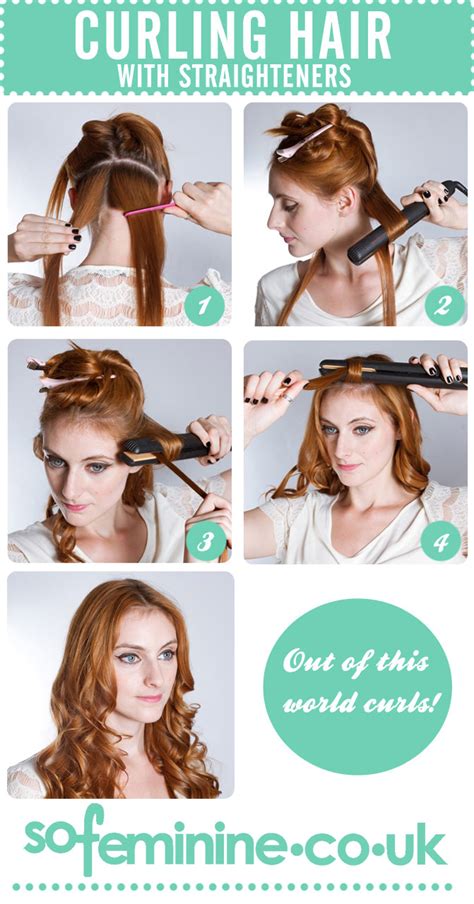 CURLING HAIR
WITH STRAIGHTENERS

1

2

3

4

Out of this world curls!

sofeminine•co•uk