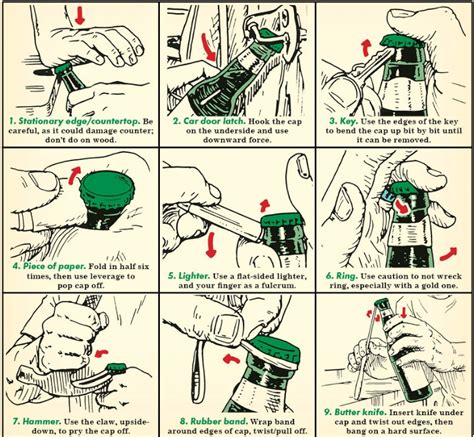 1. Stationary edge/countertop. Be careful, as it could damage counter; don't do on wood.

2. Car door latch. Hook the cap on the underside and use downward force.

3. Key. Use the edges of the key to bend the cap up bit by bit until it can be removed.

4. Piece of paper. Fold in half six times, then use leverage to pop cap off.

5. Lighter. Use a flat-sided lighter, and your finger as a fulcrum.

6. Ring. Use caution to not wreck ring, especially with a gold one.

7. Hammer. Use the claw, upside-down, to pry the cap off.

8. Rubber band. Wrap band around edges of cap, twist/pull off.

9. Butter knife. Insert knife under cap and twist out edges, then bang on a hard surface.