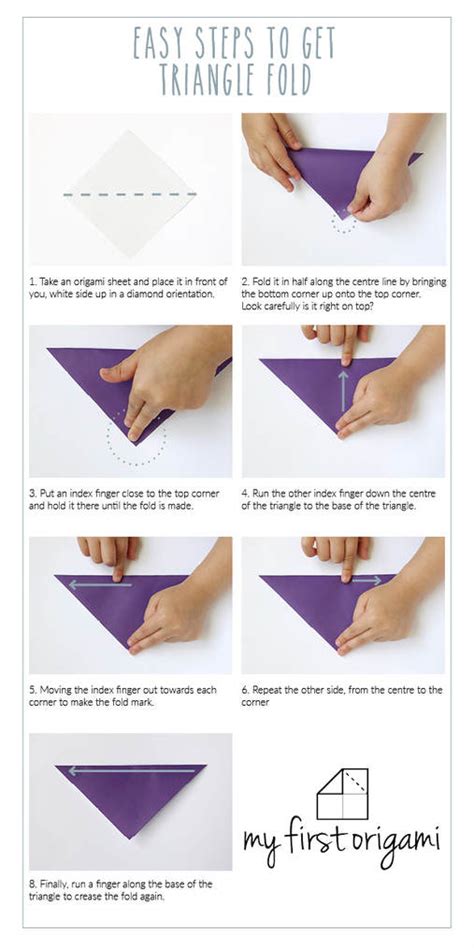 EASY STEPS TO GET TRIANGLE FOLD

1. Take an origami sheet and place it in front of you, white side up in a diamond orientation.

2. Fold it in half along the centre line by bringing the bottom corner up onto the top corner. Look carefully is it right on top?

3. Put an index finger close to the top corner and hold it there until the fold is made.

4. Run the other index finger down the centre of the triangle to the base of the triangle.

5. Moving the index finger out towards each corner to make the fold mark.

6. Repeat the other side, from the centre to the corner

8. Finally, run a finger along the base of the triangle to crease the fold again.

my first origami