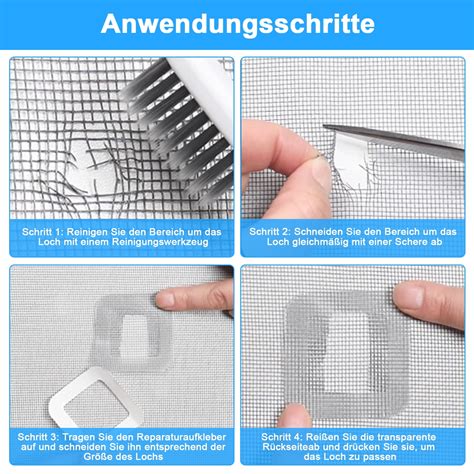 Anwendungsschritte

Schritt 1: Reinigen Sie den Bereich um das Loch mit einem Reinigungswerkzeug

Schritt 2: Schneiden Sie den Bereich um das Loch gleichmäßig mit einer Schere ab

Schritt 3: Tragen Sie den Reparaturaufkleber auf und schneiden Sie ihn entsprechend der Größe des Lochs

Schritt 4: Reißen Sie die transparente Rückseiteab und drücken Sie sie, um das Loch zu passen