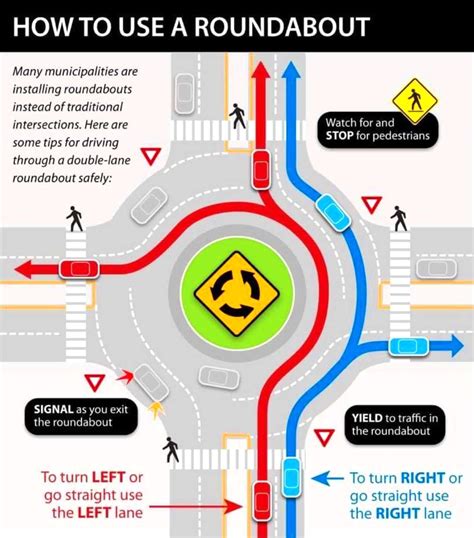 HOW TO USE A ROUNDABOUT

Many municipalities are installing roundabouts instead of traditional intersections. Here are some tips for driving through a double-lane roundabout safely:

Watch for and STOP for pedestrians

SIGNAL as you exit the roundabout

YIELD to traffic in the roundabout

To turn LEFT or go straight use the LEFT lane

To turn RIGHT or go straight use the RIGHT lane