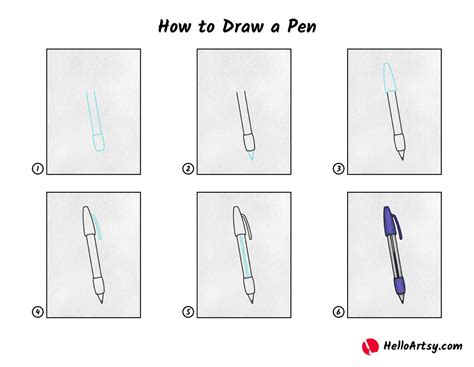 How to Draw a Pen

1

2

3

4

5

6

HelloArtsy.com