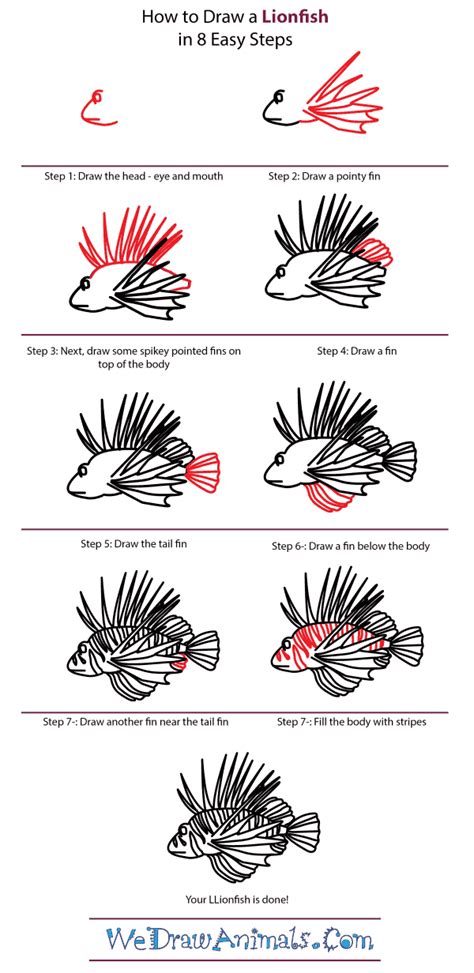 How to Draw a Lionfish
in 8 Easy Steps

Step 1: Draw the head - eye and mouth

Step 2: Draw a pointy fin

Step 3: Next, draw some spikey pointed fins on top of the body

Step 4: Draw a fin

Step 5: Draw the tail fin

Step 6-: Draw a fin below the body

Step 7-: Draw another fin near the tail fin

Step 7-: Fill the body with stripes

Your LLionfish is done!

WeDrawAnimals.Com