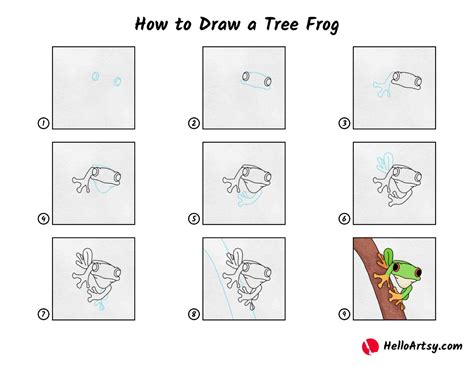 How to Draw a Tree Frog

1

2

3

4

5

6

7

8

9

HelloArtsy.com