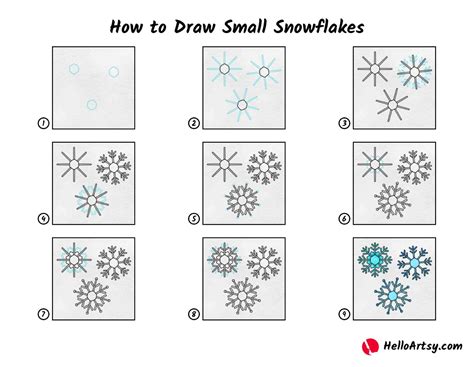 How to Draw Small Snowflakes

1

2

3

4

5

6

7

8

9

HelloArtsy.com