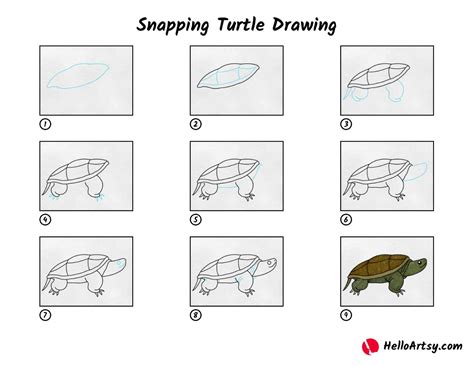 Snapping Turtle Drawing

1

2

3

4

5

6

7

8

9

HelloArtsy.com