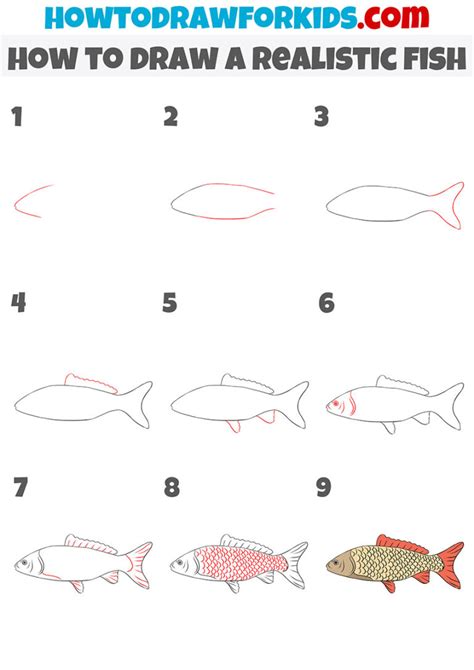 HOWTODRAWFORKIDS.com
HOW TO DRAW A REALISTIC FISH

1

2

3

4

5

6

7

8

9