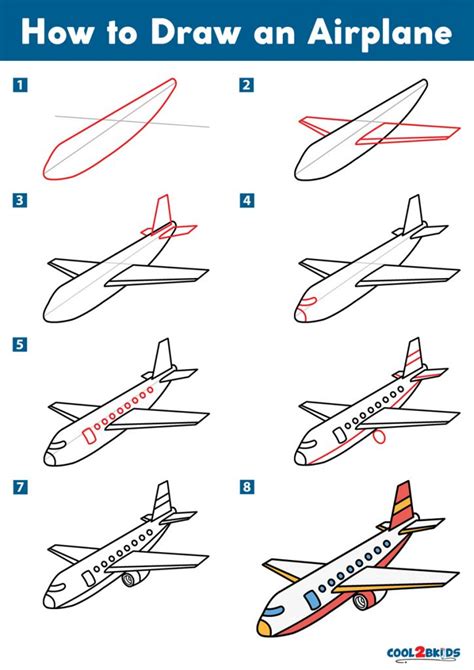 How to Draw an Airplane

1

2

3

4

5

7

8

COOL2BKIDS