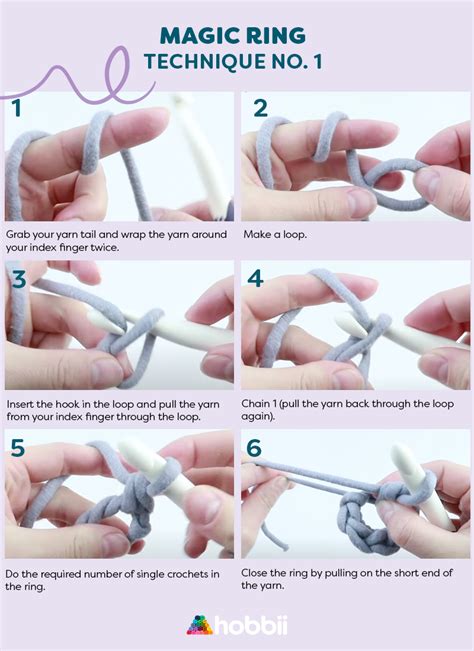 MAGIC RING
TECHNIQUE NO. 1

1

Grab your yarn tail and wrap the yarn around your index finger twice.

2

Make a loop.

3

Insert the hook in the loop and pull the yarn from your index finger through the loop.

4

Chain 1 (pull the yarn back through the loop again).

5

Do the required number of single crochets in the ring.

6

Close the ring by pulling on the short end of the yarn.

hobbii