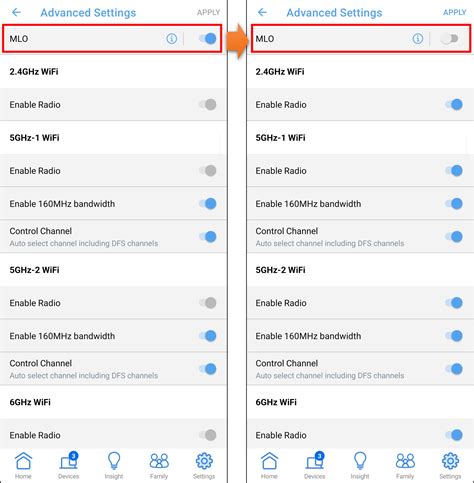 Advanced Settings
APPLY

MLO

2.4GHz WiFi

Enable Radio

5GHz-1 WiFi

Enable Radio

Enable 160MHz bandwidth

Control Channel
Auto select channel including DFS channels

5GHz-2 WiFi

Enable Radio

Enable 160MHz bandwidth

Control Channel
Auto select channel including DFS channels

6GHz WiFi

Enable Radio

Home
3
Devices
Insight
Family
Settings

Advanced Settings
APPLY

MLO

2.4GHz WiFi

Enable Radio

5GHz-1 WiFi

Enable Radio

Enable 160MHz bandwidth

Control Channel
Auto select channel including DFS channels

5GHz-2 WiFi

Enable Radio

Enable 160MHz bandwidth

Control Channel
Auto select channel including DFS channels

6GHz WiFi

Enable Radio

Home
3
Devices
Insight
Family
Settings