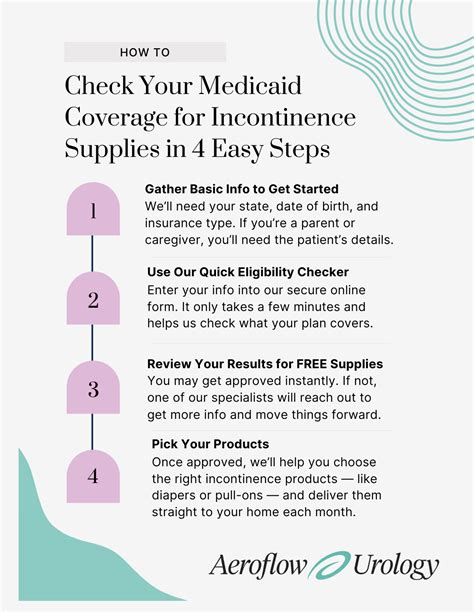 HOW TO

Check Your Medicaid Coverage for Incontinence Supplies in 4 Easy Steps

1

Gather Basic Info to Get Started
We'll need your state, date of birth, and insurance type. If you're a parent or caregiver, you'll need the patient's details.

2

Use Our Quick Eligibility Checker
Enter your info into our secure online form. It only takes a few minutes and helps us check what your plan covers.

3

Review Your Results for FREE Supplies
You may get approved instantly. If not, one of our specialists will reach out to get more info and move things forward.

4

Pick Your Products
Once approved, we'll help you choose the right incontinence products — like diapers or pull-ons — and deliver them straight to your home each month.

Aeroflow Urology